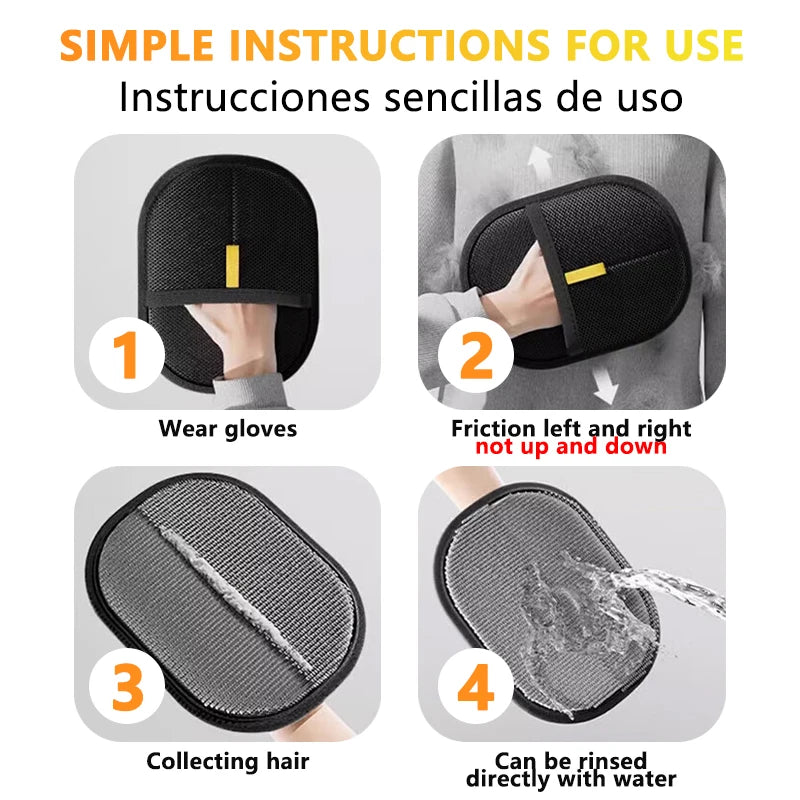 SIMPLE INSTRUCTIONS FOR USE
Instrucciones sencillas de uso

1
Wear gloves

2
Friction left and right
not up and down

3
Collecting hair

4
Can be rinsed directly with water