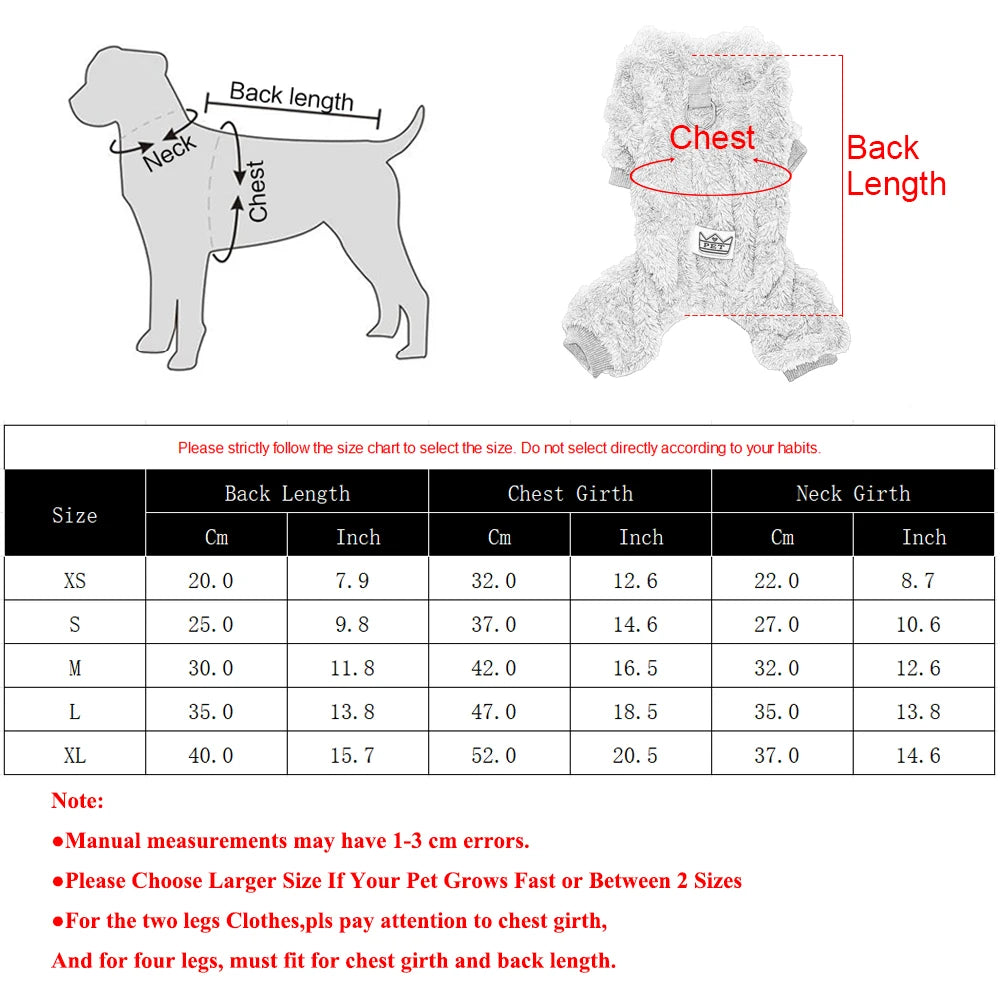 Back length
Neck
Chest

Chest
Back Length
PET

Please strictly follow the size chart to select the size. Do not select directly according to your habits.

| Size | Back Length Cm | Back Length Inch | Chest Girth Cm | Chest Girth Inch | Neck Girth Cm | Neck Girth Inch |
|---|---|---|---|---|---|---|
| XS | 20.0 | 7.9 | 32.0 | 12.6 | 22.0 | 8.7 |
| S | 25.0 | 9.8 | 37.0 | 14.6 | 27.0 | 10.6 |
| M | 30.0 | 11.8 | 42.0 | 16.5 | 32.0 | 12.6 |
| L | 35.0 | 13.8 | 47.0 | 18.5 | 35.0 | 13.8 |
| XL | 40.0 | 15.7 | 52.0 | 20.5 | 37.0 | 14.6 |

Note:
●Manual measurements may have 1-3 cm errors.
●Please Choose Larger Size If Your Pet Grows Fast or Between 2 Sizes
●For the two legs Clothes,pls pay attention to chest girth,
And for four legs, must fit for chest girth and back length.